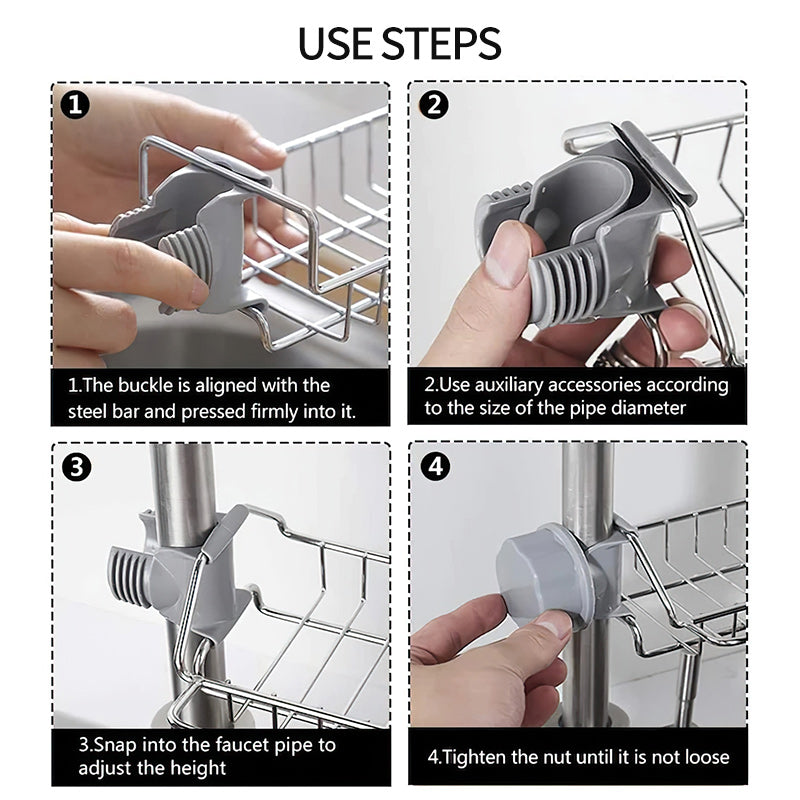 USE STEPS

1

1.The buckle is aligned with the steel bar and pressed firmly into it.

2

2.Use auxiliary accessories according to the size of the pipe diameter

3

3.Snap into the faucet pipe to adjust the height

4

4.Tighten the nut until it is not loose