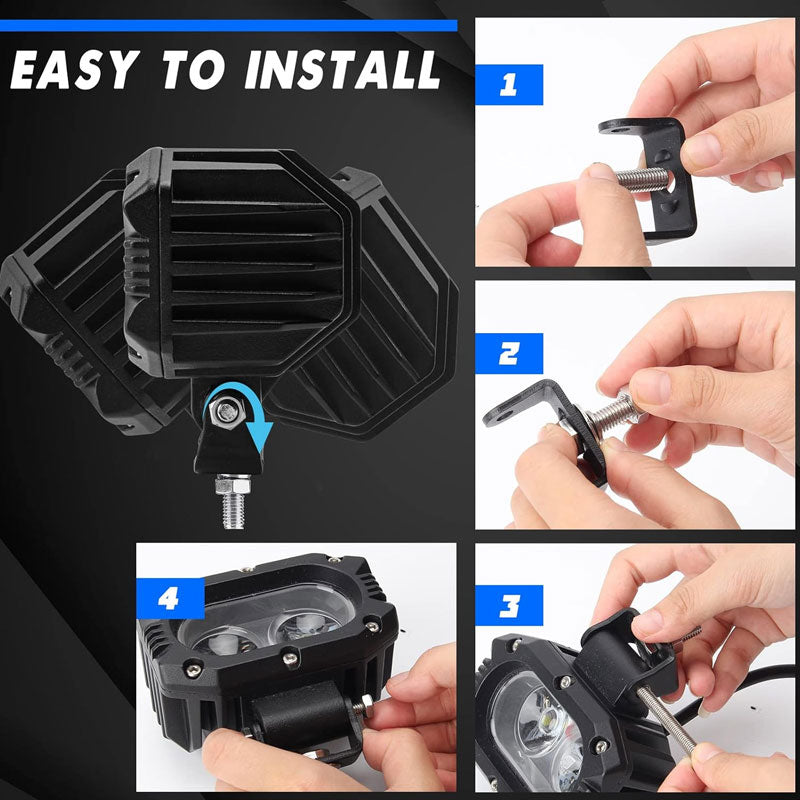 EASY TO INSTALL

1

2

4

3